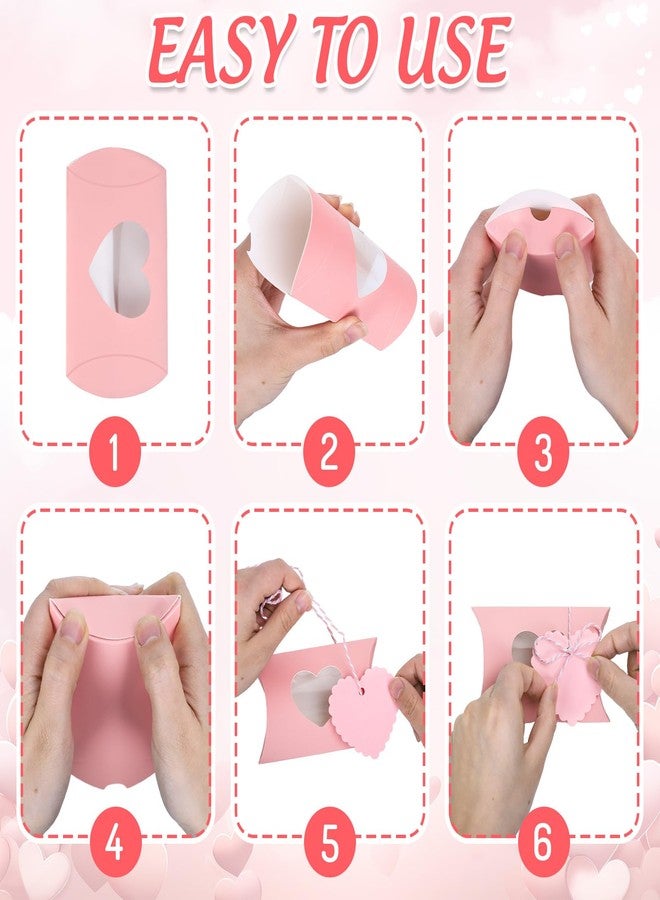 EASY TO USE

1

2

3

4

5

6